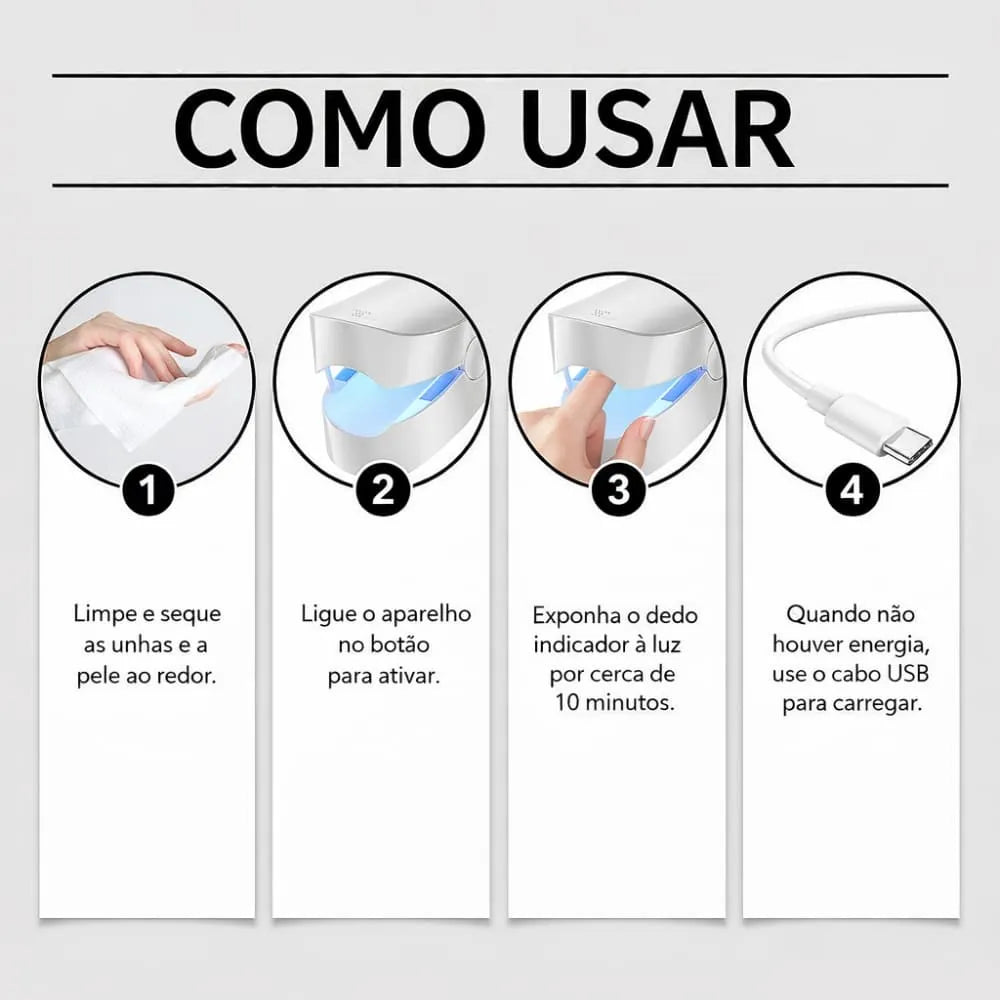 COMO USAR

1

Limpe e seque as unhas e a pele ao redor.

2

Ligue o aparelho no botão para ativar.

3

Exponha o dedo indicador à luz por cerca de 10 minutos.

4

Quando não houver energia, use o cabo USB para carregar.